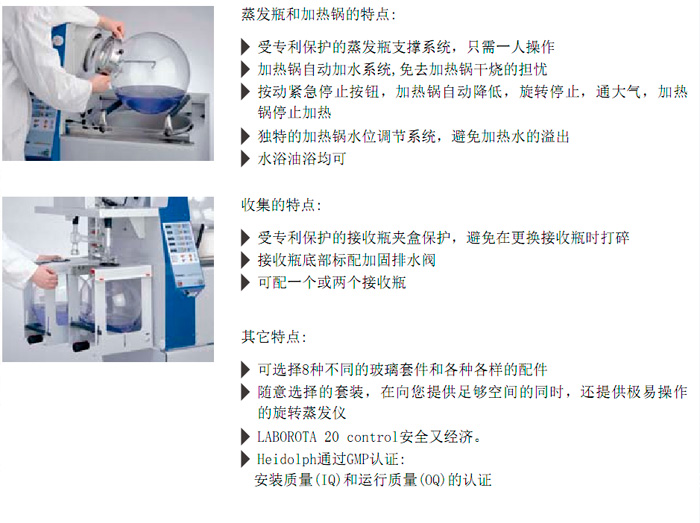 蒸发瓶和加热锅的特点:

▶ 受专利保护的蒸发瓶支撑系统，只需一人操作
▶ 加热锅自动加水系统,免去加热锅干烧的担忧
▶ 按动紧急停止按钮，加热锅自动降低，旋转停止，通大气，加热锅停止加热
▶ 独特的加热锅水位调节系统，避免加热水的溢出
▶ 水浴油浴均可

收集的特点:

▶ 受专利保护的接收瓶夹盒保护，避免在更换接收瓶时打碎
▶ 接收瓶底部标配加固排水阀
▶ 可配一个或两个接收瓶

其它特点:

▶ 可选择8种不同的玻璃套件和各种各样的配件
▶ 随意选择的套装，在向您提供足够空间的同时，还提供极易操作的旋转蒸发仪
▶ LABOROTA 20 control安全又经济。
▶ Heidolph通过GMP认证:
安装质量(IQ)和运行质量(OQ)的认证